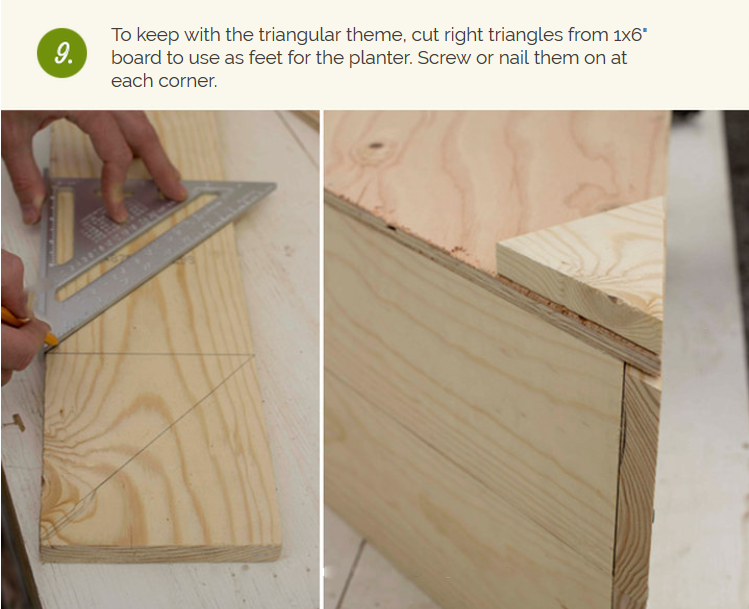 9.

To keep with the triangular theme, cut right triangles from 1x6" board to use as feet for the planter. Screw or nail them on at each corner.